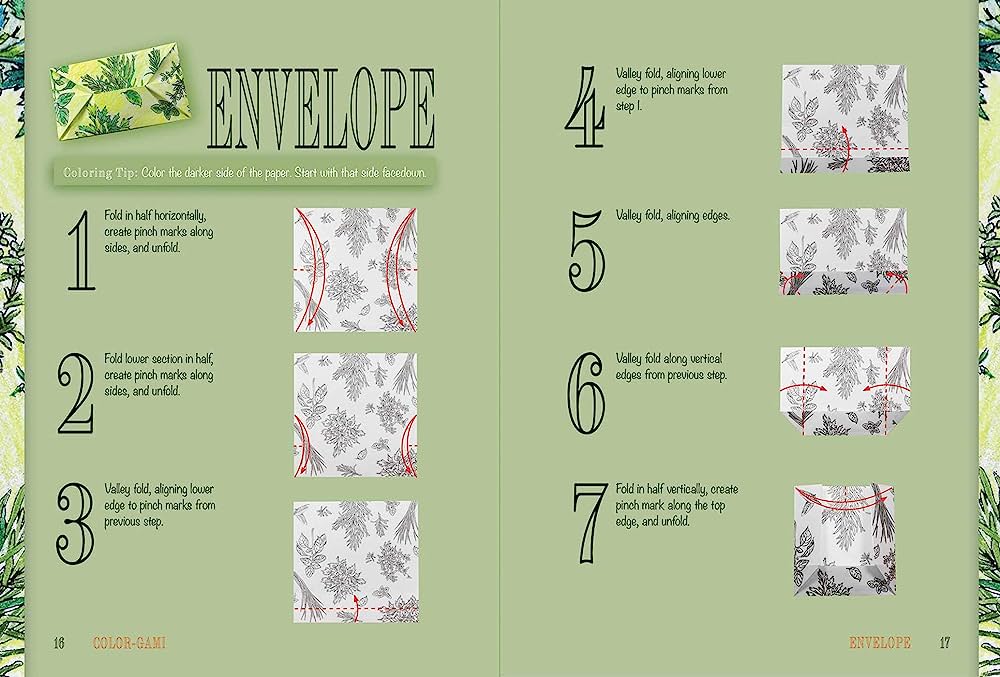 ENVELOPE

Coloring Tip: Color the darker side of the paper. Start with that side facedown.

1 Fold in half horizontally, create pinch marks along sides, and unfold.

2 Fold lower section in half, create pinch marks along sides, and unfold.

3 Valley fold, aligning lower edge to pinch marks from previous step.

16 COLOR-GAMI

4 Valley fold, aligning lower edge to pinch marks from step 1.

5 Valley fold, aligning edges.

6 Valley fold along vertical edges from previous step.

7 Fold in half vertically, create pinch mark along the top edge, and unfold.

ENVELOPE 17