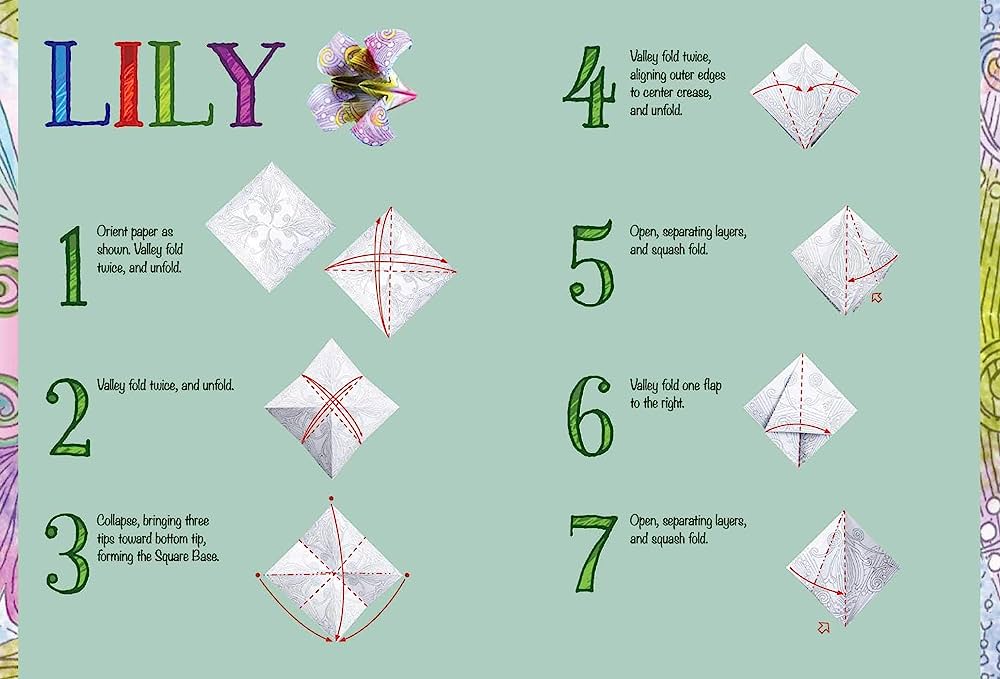 LILY

1 Orient paper as shown. Valley fold twice, and unfold.

2 Valley fold twice, and unfold.

3 Collapse, bringing three tips toward bottom tip, forming the Square Base.

4 Valley fold twice, aligning outer edges to center crease, and unfold.

5 Open, separating layers, and squash fold.

6 Valley fold one flap to the right.

7 Open, separating layers, and squash fold.